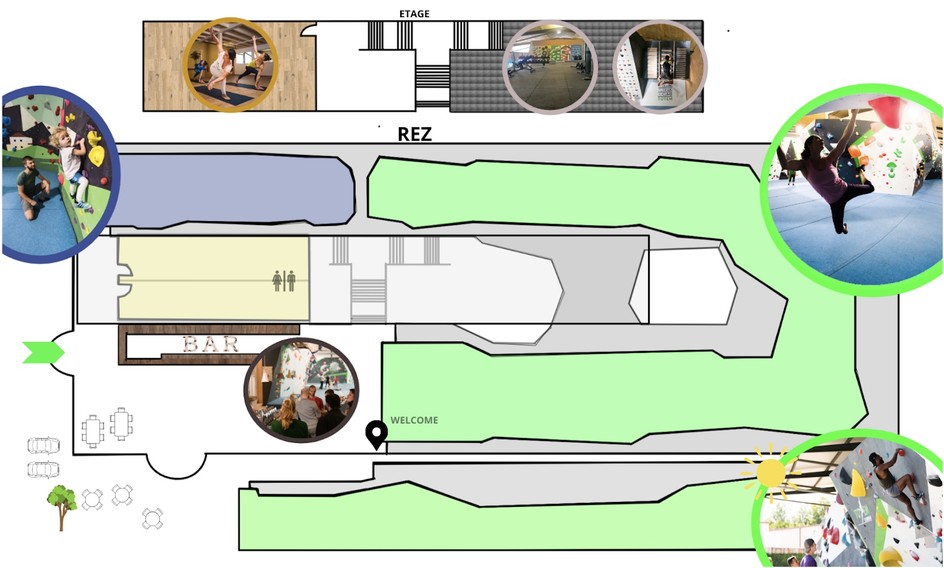 ETAGE

REZ

BAR

WELCOME