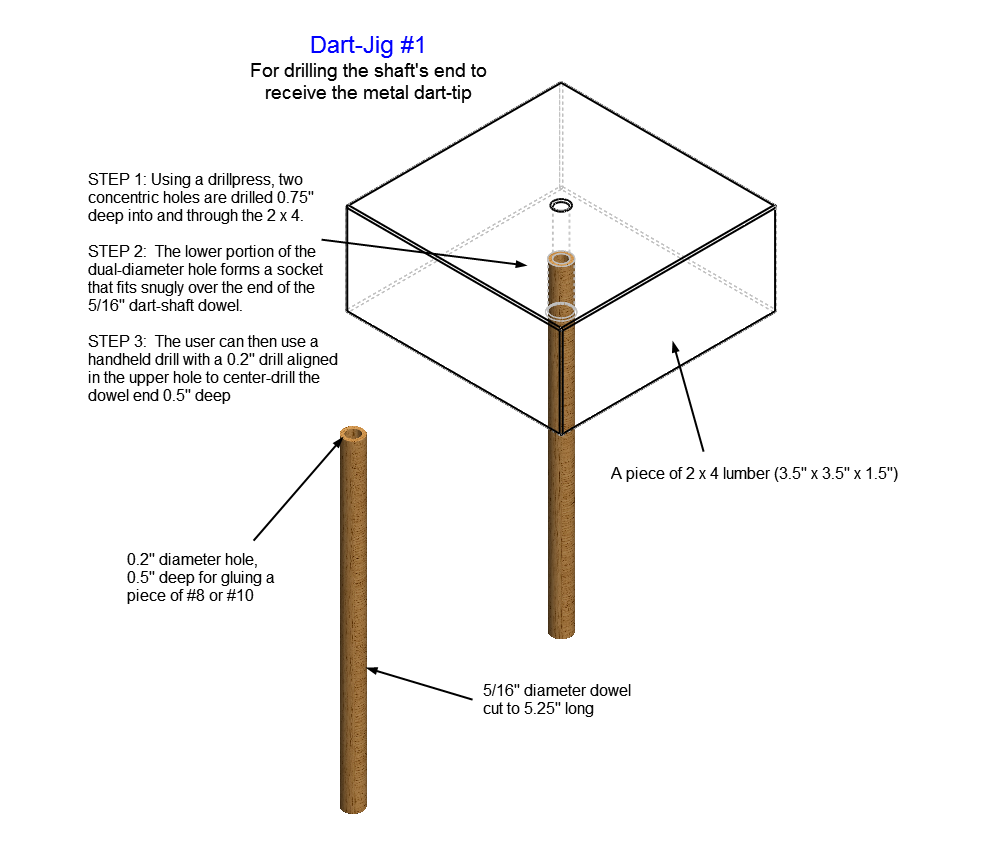 Dart-Jig #1
For drilling the shaft's end to receive the metal dart-tip

STEP 1: Using a drillpress, two concentric holes are drilled 0.75" deep into and through the 2 x 4.

STEP 2: The lower portion of the dual-diameter hole forms a socket that fits snugly over the end of the 5/16" dart-shaft dowel.

STEP 3: The user can then use a handheld drill with a 0.2" drill aligned in the upper hole to center-drill the dowel end 0.5" deep

A piece of 2 x 4 lumber (3.5" x 3.5" x 1.5")

0.2" diameter hole, 0.5" deep for gluing a piece of #8 or #10

5/16" diameter dowel cut to 5.25" long