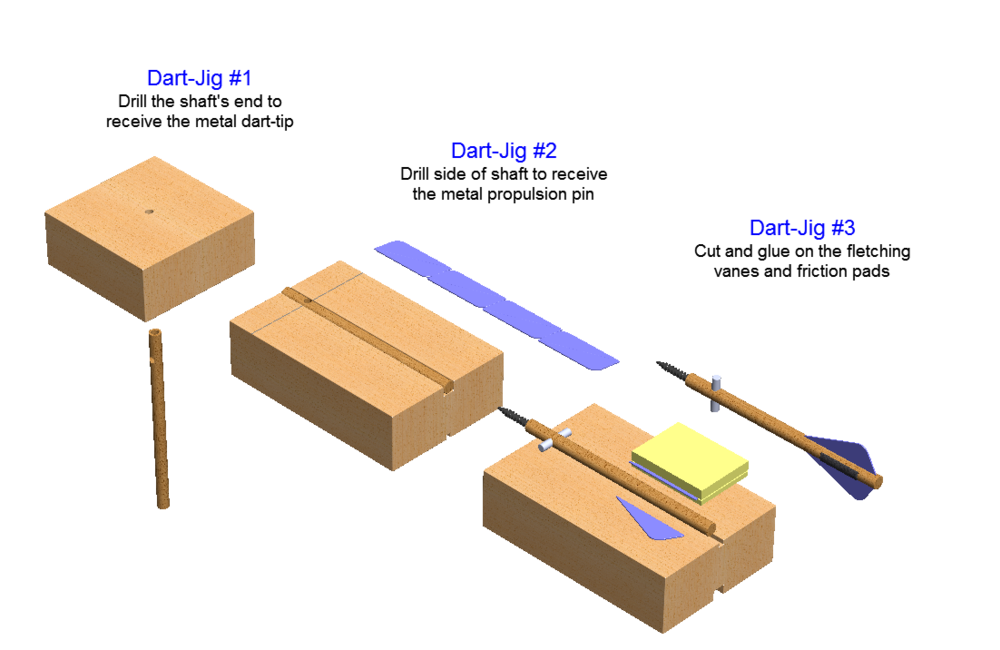 Dart-Jig #1
Drill the shaft's end to receive the metal dart-tip

Dart-Jig #2
Drill side of shaft to receive the metal propulsion pin

Dart-Jig #3
Cut and glue on the fletching vanes and friction pads